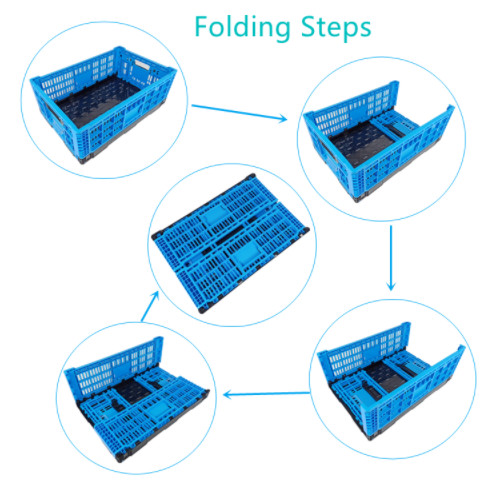 Folding Steps